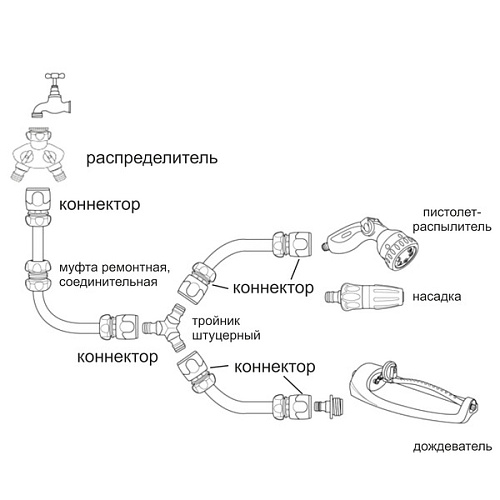 распределитель

коннектор

пистолет-распылитель

муфта ремонтная, соединительная

коннектор

насадка

тройник штуцерный

коннектор

коннектор

дождеватель