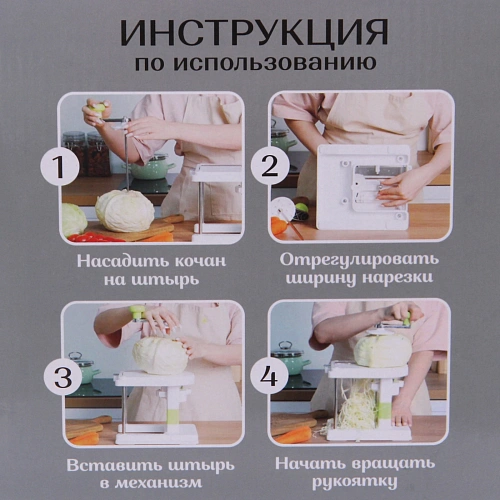 ИНСТРУКЦИЯ
по использованию

1

Насадить кочан на штырь

2

Отрегулировать ширину нарезки

3

Вставить штырь в механизм

4

Начать вращать рукоятку